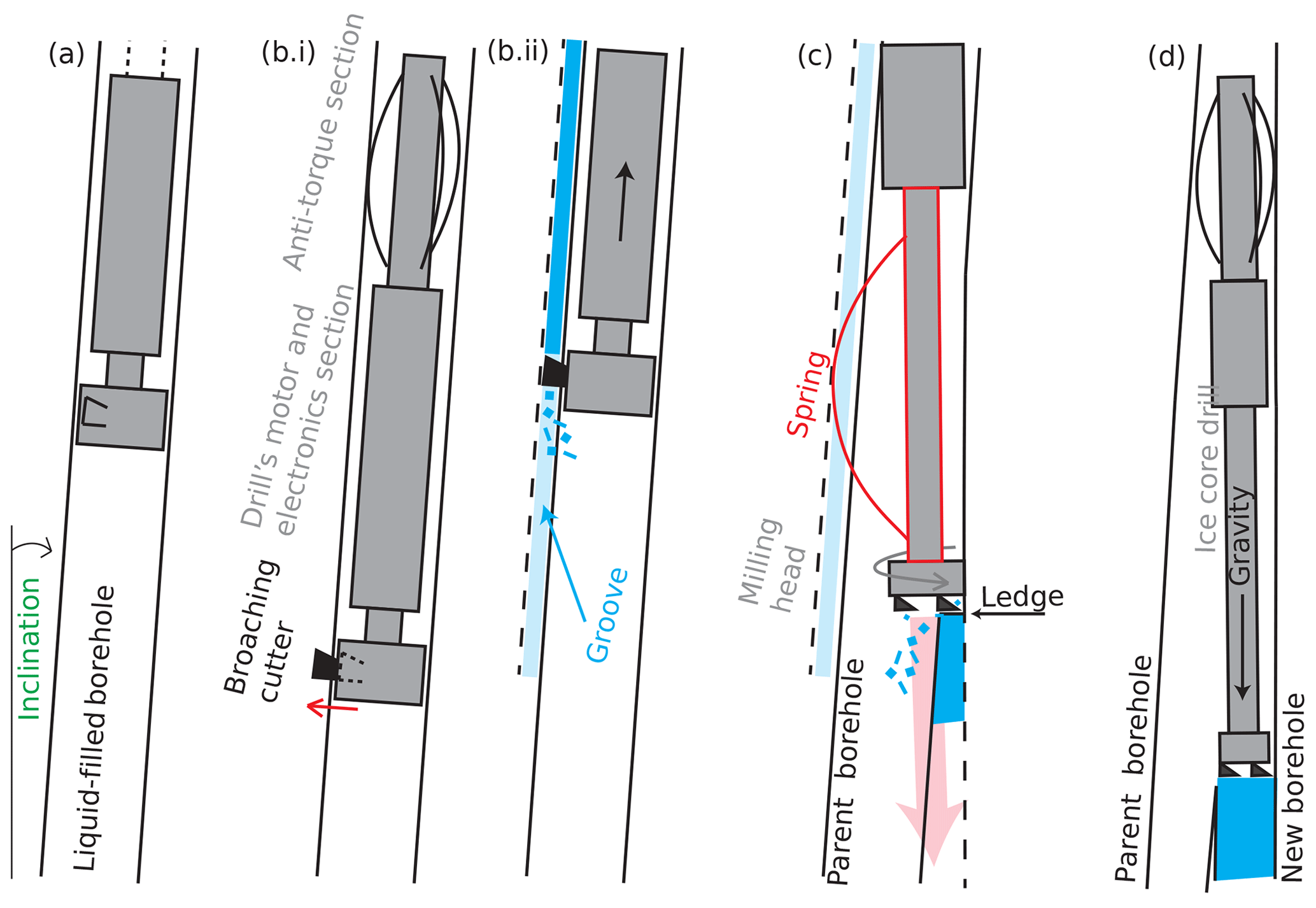 (a)
Inclination
Liquid-filled borehole

(b.i)
Anti-torque section
Drill's motor and electronics section
Broaching cutter

(b.ii)
Groove

(c)
Spring
Milling head
Ledge
Parent borehole

(d)
Ice core drill
Gravity
Parent borehole
New borehole