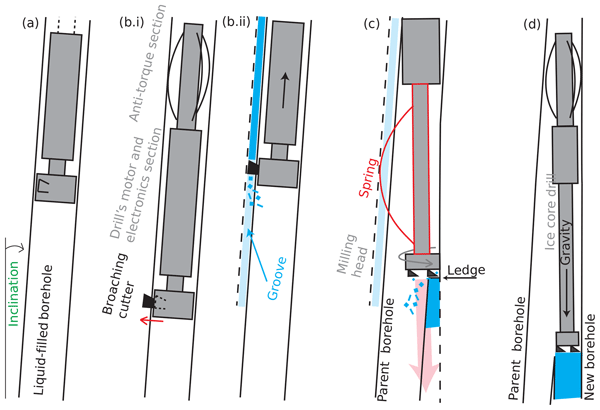 (a)

Inclination

Liquid-filled borehole

(b.i)

Anti-torque section

Drill's motor and electronics section

Broaching cutter

(b.ii)

Groove

(c)

Spring

Milling head

Ledge

Parent borehole

(d)

Ice core drill

Gravity

Parent borehole

New borehole