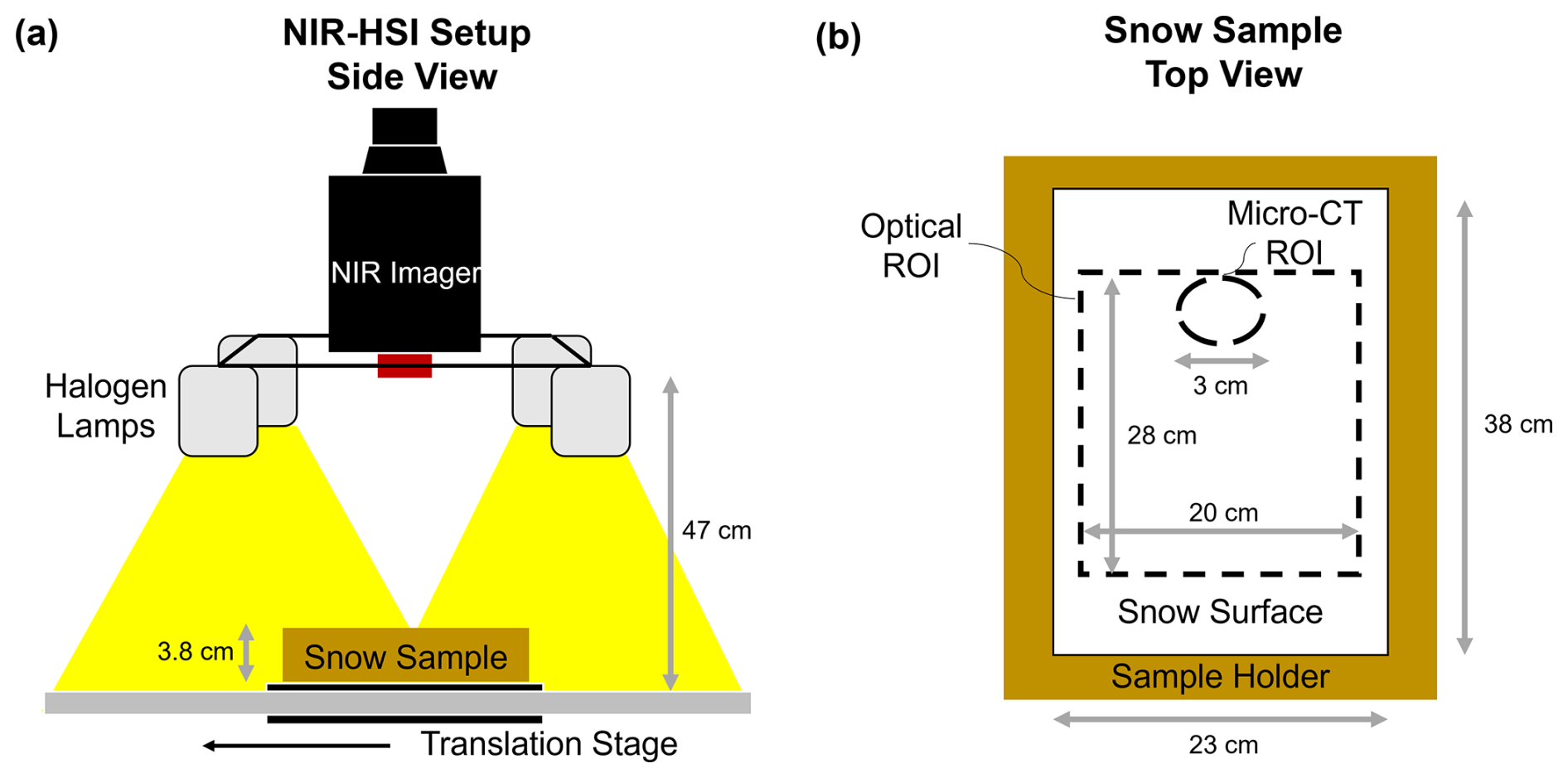 (a)

NIR-HSI Setup
Side View

NIR Imager

Halogen Lamps

47 cm

3.8 cm

Snow Sample

Translation Stage

(b)

Snow Sample
Top View

Optical ROI

Micro-CT ROI

3 cm

28 cm

20 cm

38 cm

Snow Surface

Sample Holder

23 cm