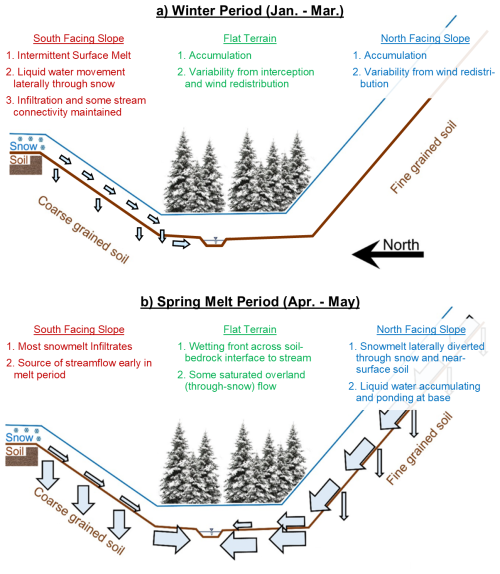 a) Winter Period (Jan. - Mar.)

South Facing Slope

1. Intermittent Surface Melt

2. Liquid water movement laterally through snow

3. Infiltration and some stream connectivity maintained

Flat Terrain

1. Accumulation

2. Variability from interception and wind redistribution

North Facing Slope

1. Accumulation

2. Variability from wind redistribution

Snow

Soil

Coarse grained soil

Fine grained soil

North

b) Spring Melt Period (Apr. - May)

South Facing Slope

1. Most snowmelt Infiltrates

2. Source of streamflow early in melt period

Flat Terrain

1. Wetting front across soil-bedrock interface to stream

2. Some saturated overland (through-snow) flow

North Facing Slope

1. Snowmelt laterally diverted through snow and near-surface soil

2. Liquid water accumulating and ponding at base

Snow

Soil

Coarse grained soil

Fine grained soil