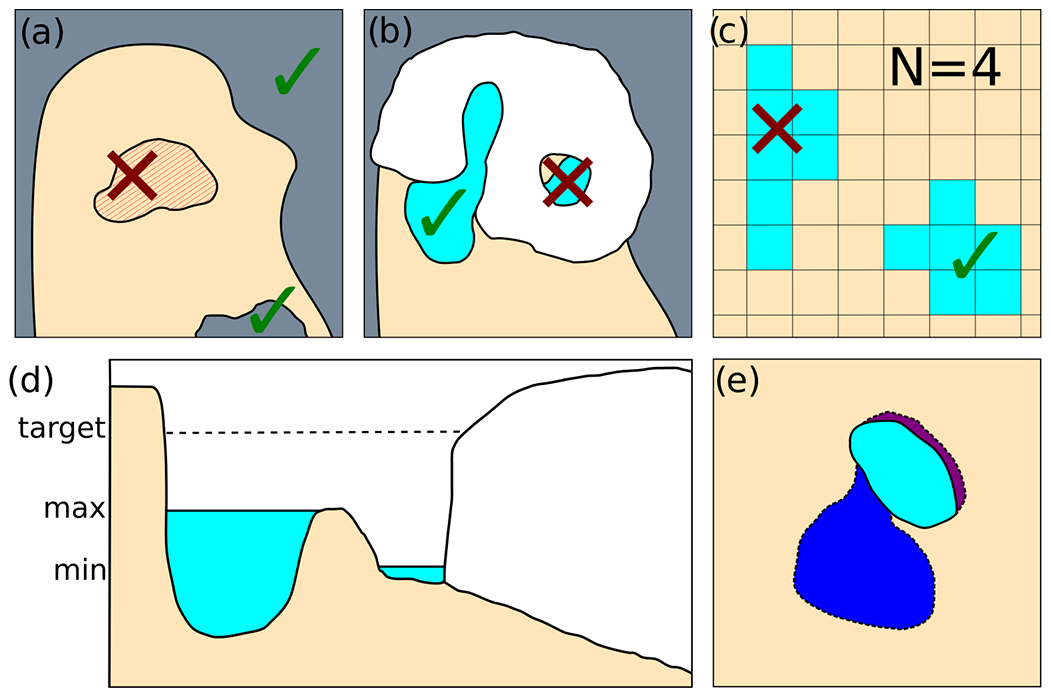 (a)

(b)

(c)

N=4

(d)

target

max

min

(e)