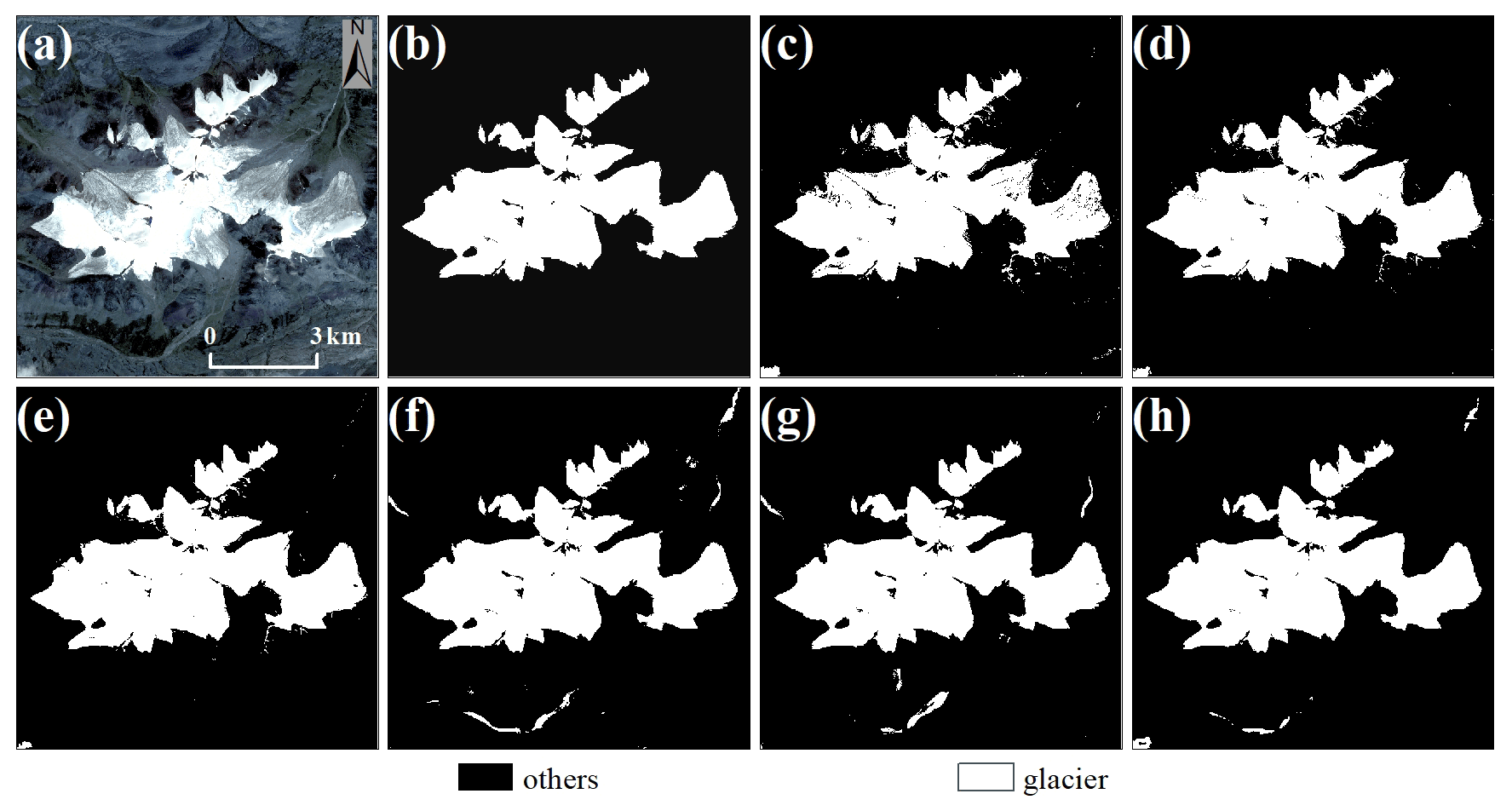 (a)
N
0
3 km
(b)
(c)
(d)
(e)
(f)
(g)
(h)
others
glacier