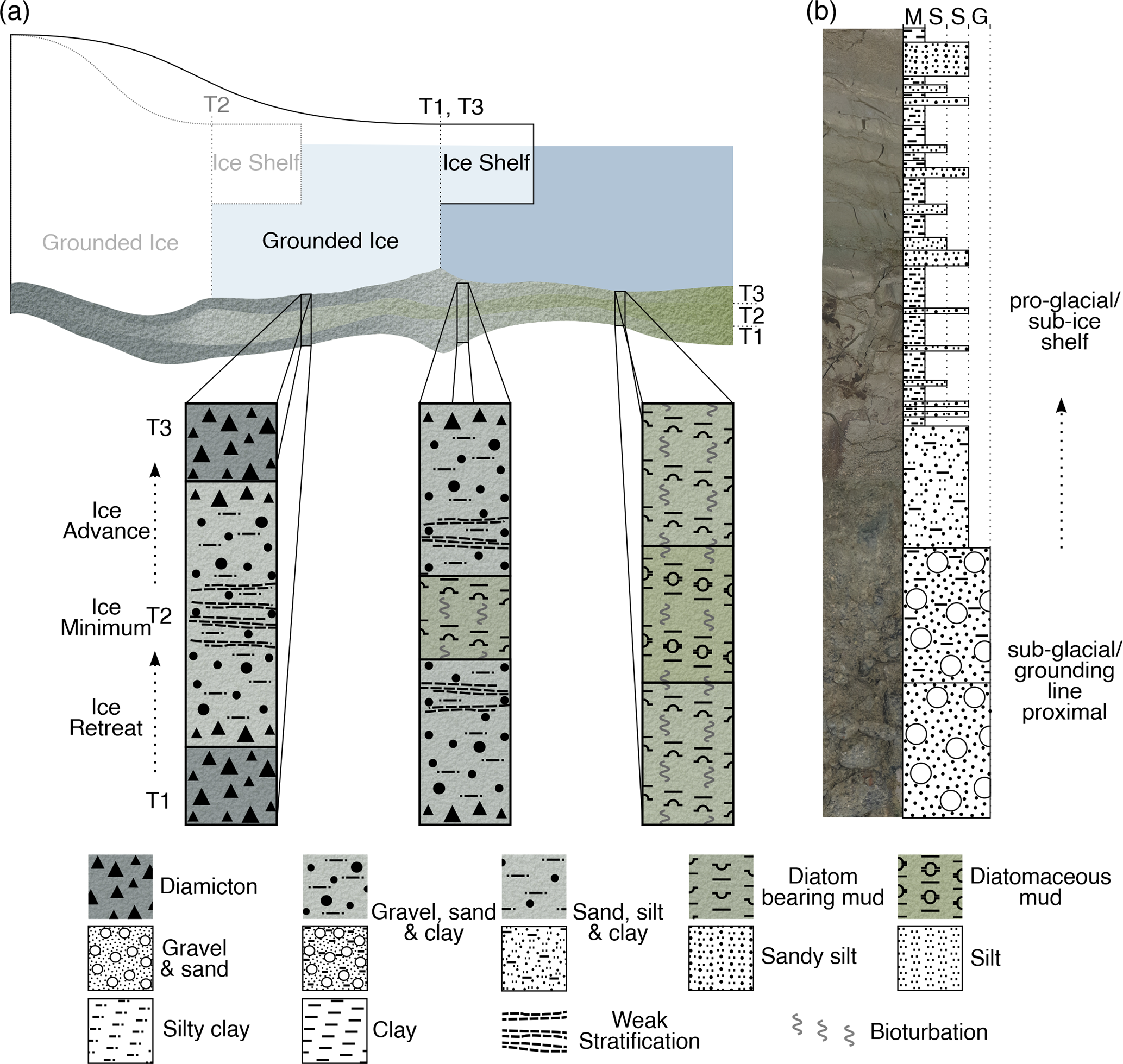 (a)

T2

T1, T3

Ice Shelf

Ice Shelf

Grounded Ice

Grounded Ice

T3
T2
T1

T3

Ice Advance

Ice Minimum

T2

Ice Retreat

T1

(b)

M S S G

pro-glacial/ sub-ice shelf

sub-glacial/ grounding line proximal

Diamicton

Gravel, sand & clay

Sand, silt & clay

Diatom bearing mud

Diatomaceous mud

Gravel & sand

Sandy silt

Silt

Silty clay

Clay

Weak Stratification

Bioturbation