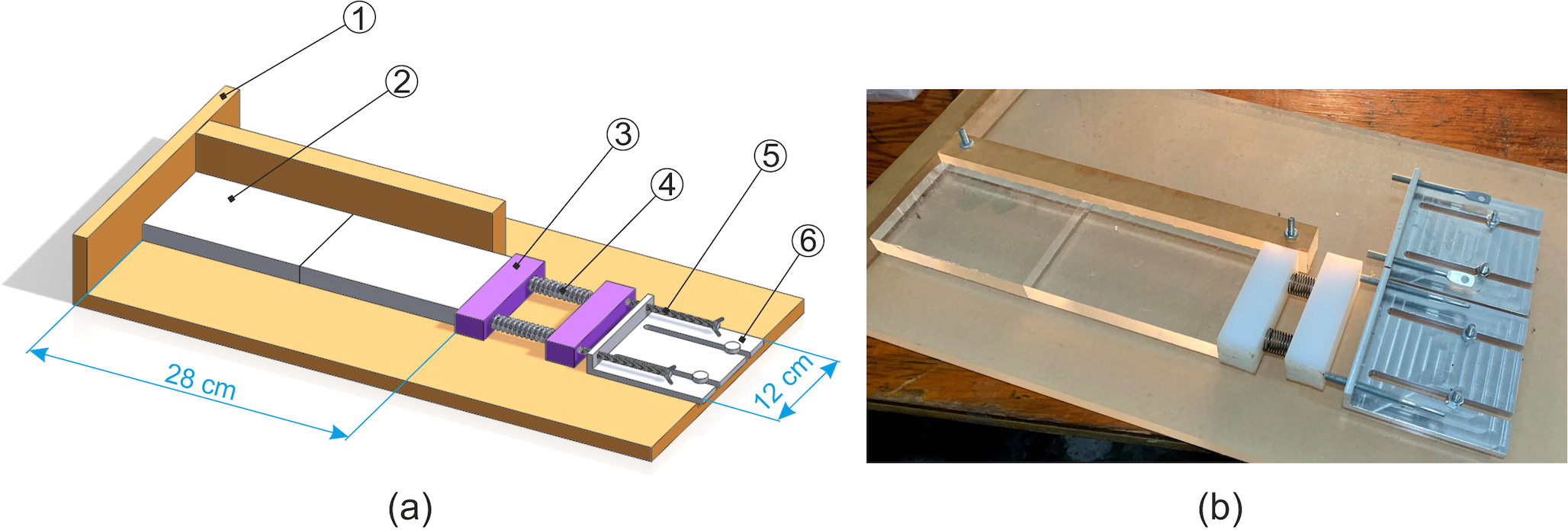 ①
②
③
④
⑤
⑥
28 cm
12 cm
(a)
(b)