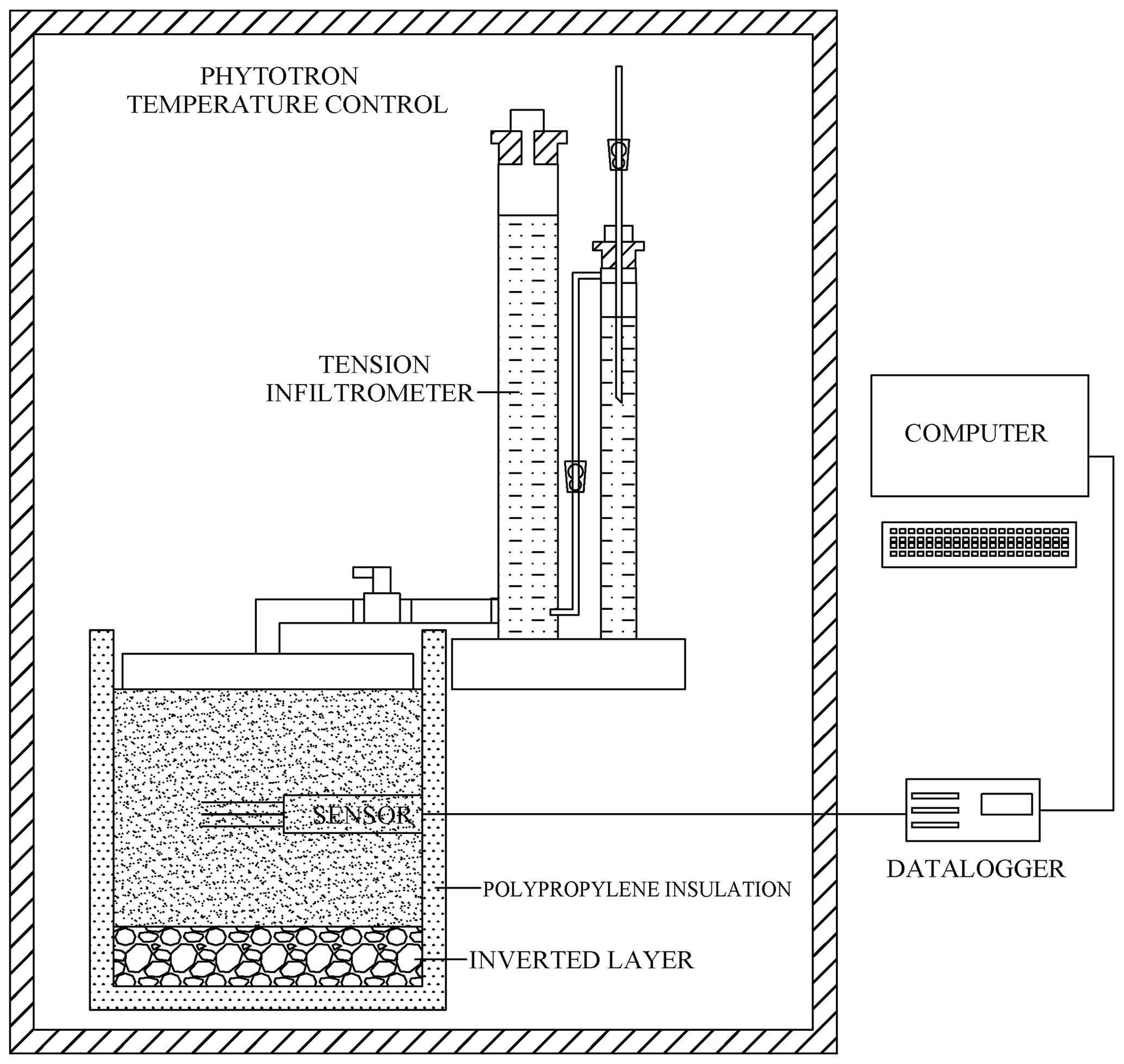 PHYTOTRON
TEMPERATURE CONTROL

TENSION
INFILTROMETER

COMPUTER

SENSOR

DATALOGGER

POLYPROPYLENE INSULATION

INVERTED LAYER