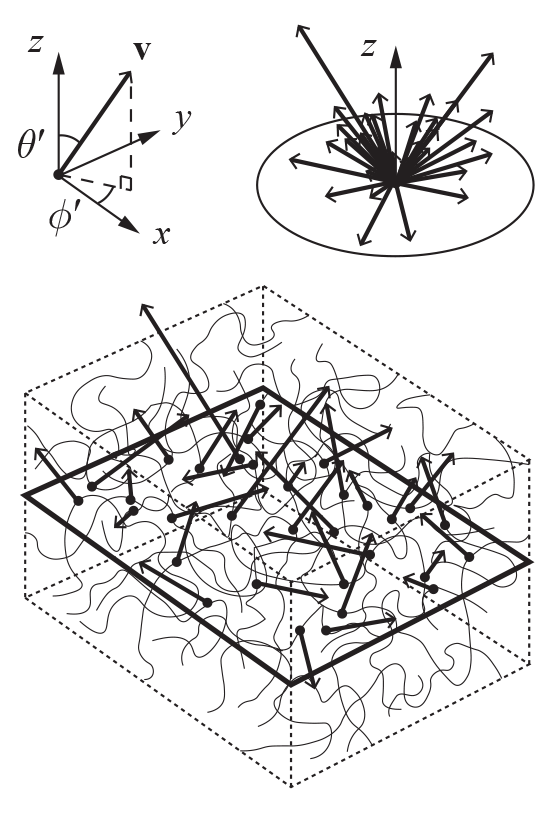 $z$
$\mathbf{v}$
$\theta'$
$y$
$\phi'$
$x$
$z$