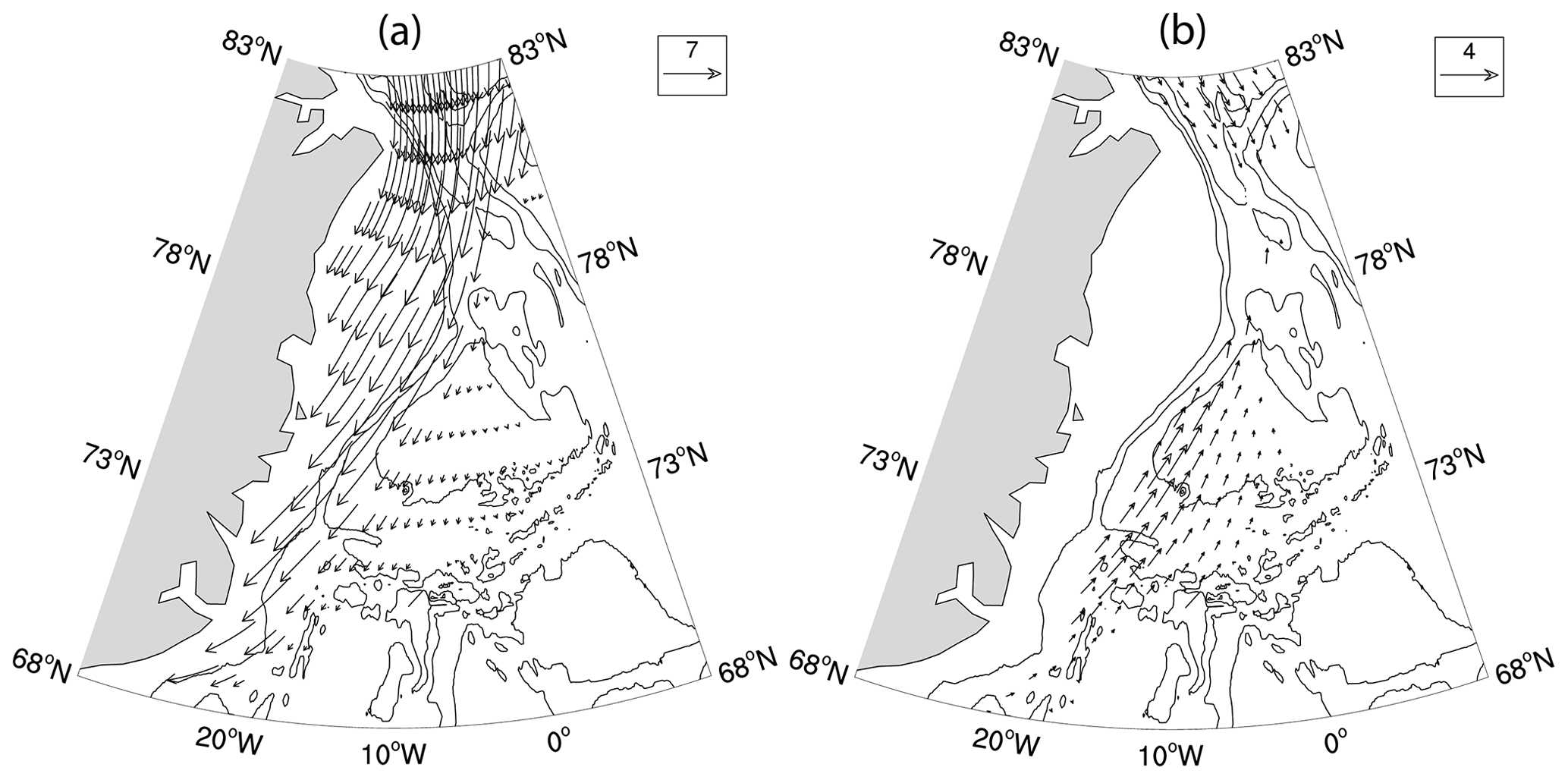 (a)

83°N

83°N

7

78°N

78°N

73°N

73°N

68°N

68°N

20°W

10°W

0°

(b)

83°N

83°N

4

78°N

78°N

73°N

73°N

68°N

68°N

20°W

10°W

0°