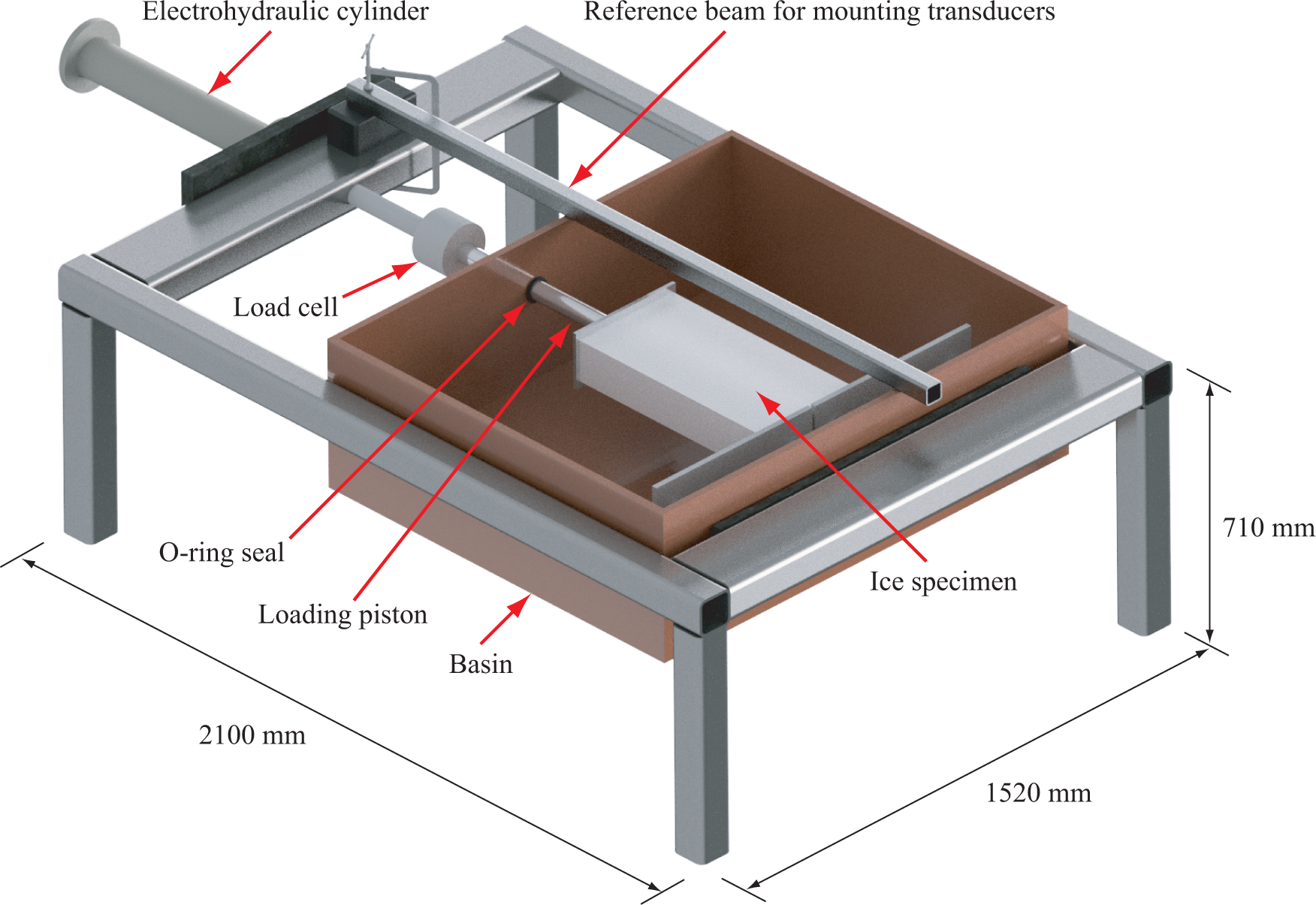 Electrohydraulic cylinder

Reference beam for mounting transducers

Load cell

O-ring seal

Loading piston

Basin

Ice specimen

710 mm

2100 mm

1520 mm