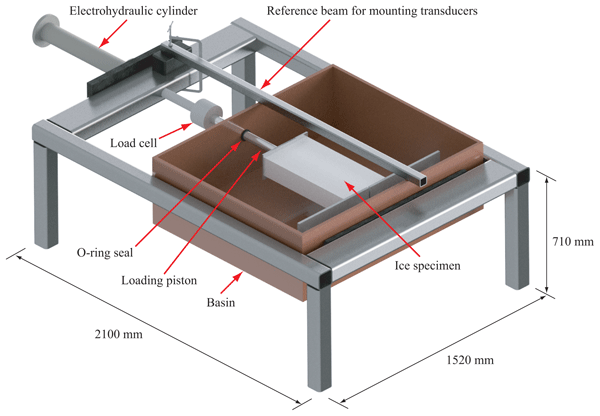 Electrohydraulic cylinder

Reference beam for mounting transducers

Load cell

O-ring seal

Loading piston

Basin

Ice specimen

710 mm

2100 mm

1520 mm